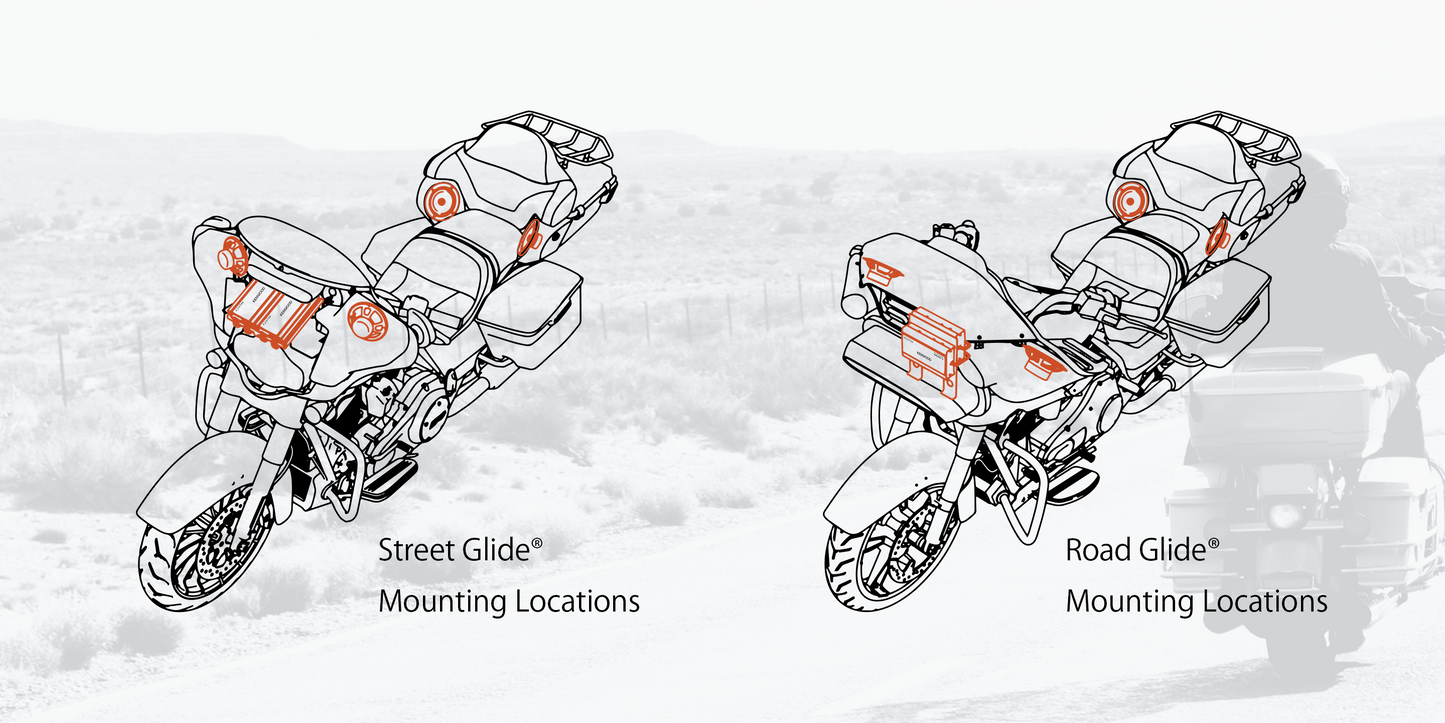 Street Glide®
Mounting Locations

Road Glide®
Mounting Locations